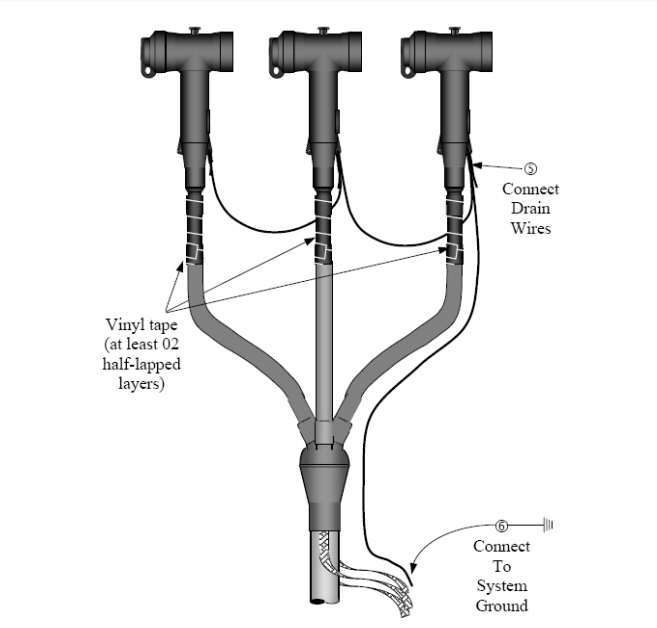 ⑤
Connect
Drain
Wires

Vinyl tape
(at least 02
half-lapped
layers)

⑥
Connect
To
System
Ground