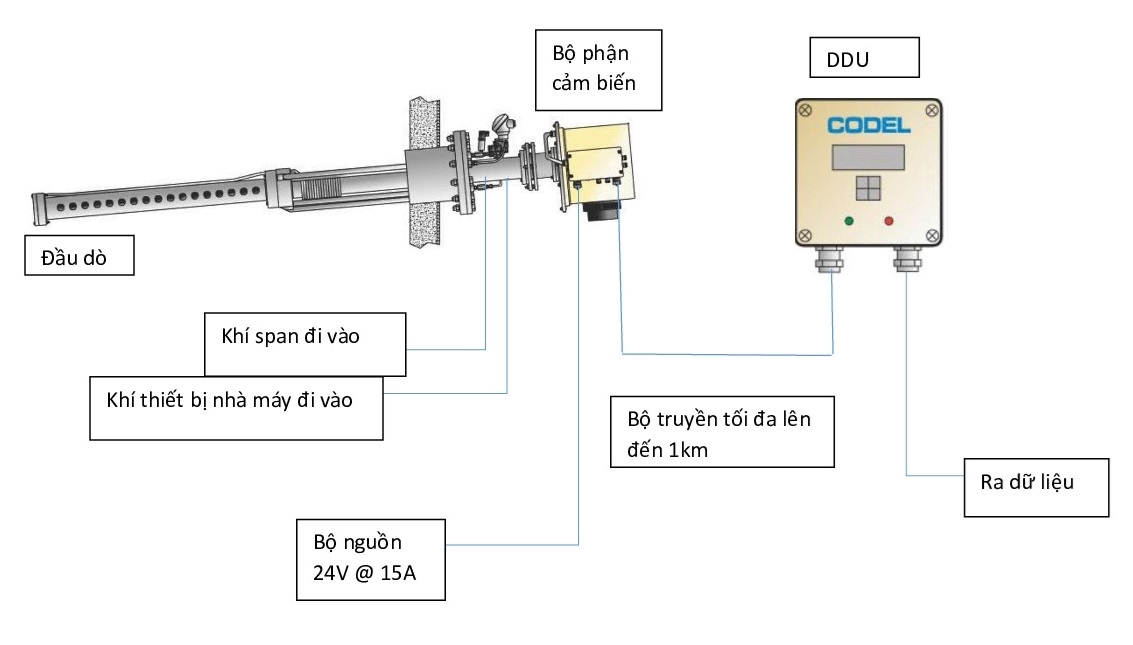 Bộ phận cảm biến

DDU

CODEL

Đầu dò

Khí span đi vào

Khí thiết bị nhà máy đi vào

Bộ truyền tối đa lên đến 1km

Ra dữ liệu

Bộ nguồn 24V @ 15A